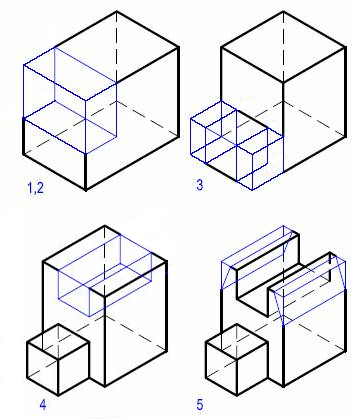 1,2

3

4

5